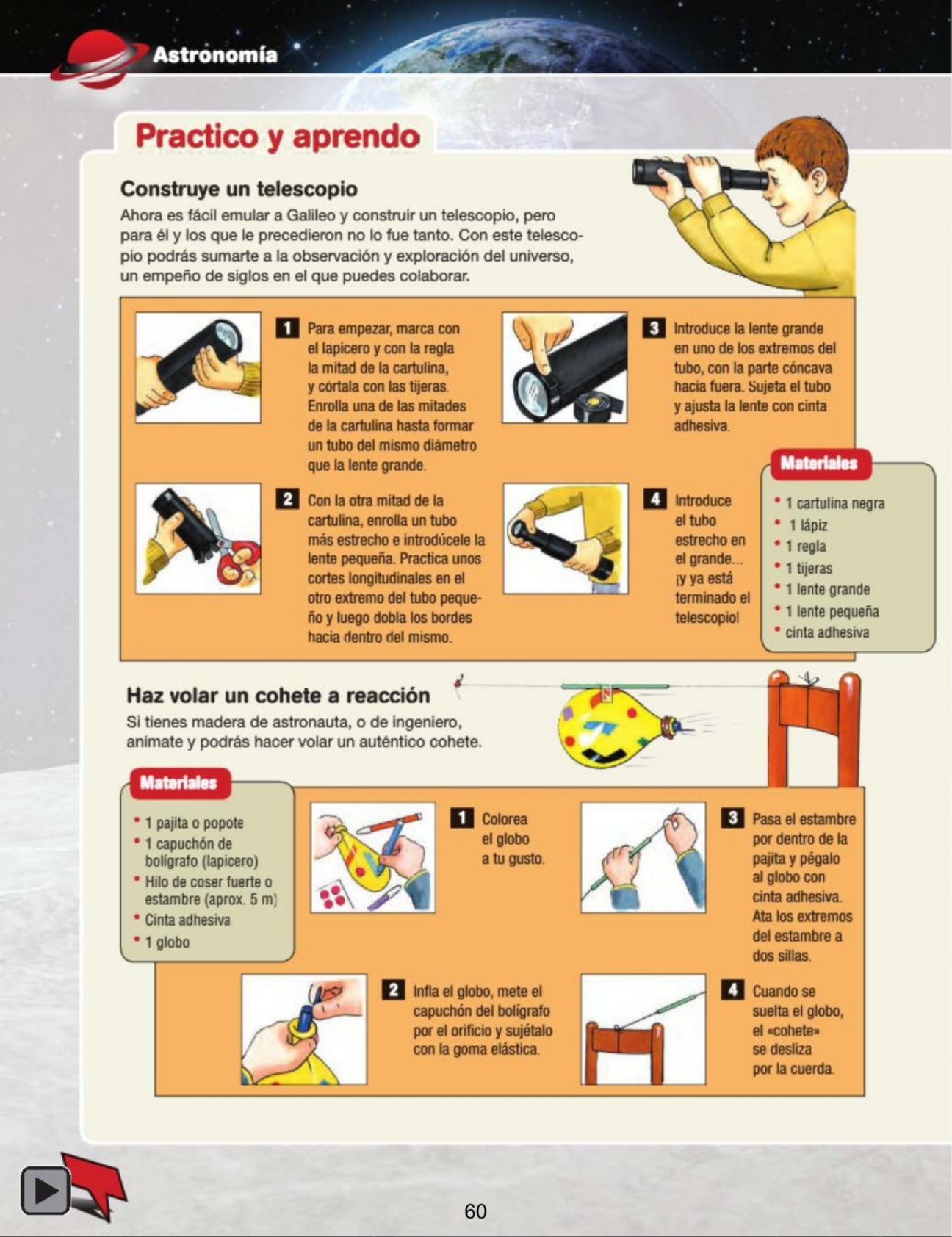 Astronomía

Practico y aprendo

Construye un telescopio
Ahora es fácil emular a Galileo y construir un telescopio, pero para él y los que le precedieron no lo fue tanto. Con este telescopio podrás sumarte a la observación y exploración del universo, un empeño de siglos en el que puedes colaborar.

1 Para empezar, marca con el lapicero y con la regla la mitad de la cartulina, y córtala con las tijeras. Enrolla una de las mitades de la cartulina hasta formar un tubo del mismo diámetro que la lente grande.

2 Con la otra mitad de la cartulina, enrolla un tubo más estrecho e introdúcele la lente pequeña. Practica unos cortes longitudinales en el otro extremo del tubo pequeño y luego dobla los bordes hacia dentro del mismo.

3 Introduce la lente grande en uno de los extremos del tubo, con la parte cóncava hacia fuera. Sujeta el tubo y ajusta la lente con cinta adhesiva.

4 Introduce el tubo estrecho en el grande... ¡y ya está terminado el telescopio!

Materiales
• 1 cartulina negra
• 1 lápiz
• 1 regla
• 1 tijeras
• 1 lente grande
• 1 lente pequeña
• cinta adhesiva

Haz volar un cohete a reacción
Si tienes madera de astronauta, o de ingeniero, anímate y podrás hacer volar un auténtico cohete.

Materiales
• 1 pajita o popote
• 1 capuchón de bolígrafo (lapicero)
• Hilo de coser fuerte o estambre (aprox. 5 m)
• Cinta adhesiva
• 1 globo

1 Colorea el globo a tu gusto.

2 Infla el globo, mete el capuchón del bolígrafo por el orificio y sujétalo con la goma elástica.

3 Pasa el estambre por dentro de la pajita y pégalo al globo con cinta adhesiva. Ata los extremos del estambre a dos sillas.

4 Cuando se suelta el globo, el «cohete» se desliza por la cuerda.

60